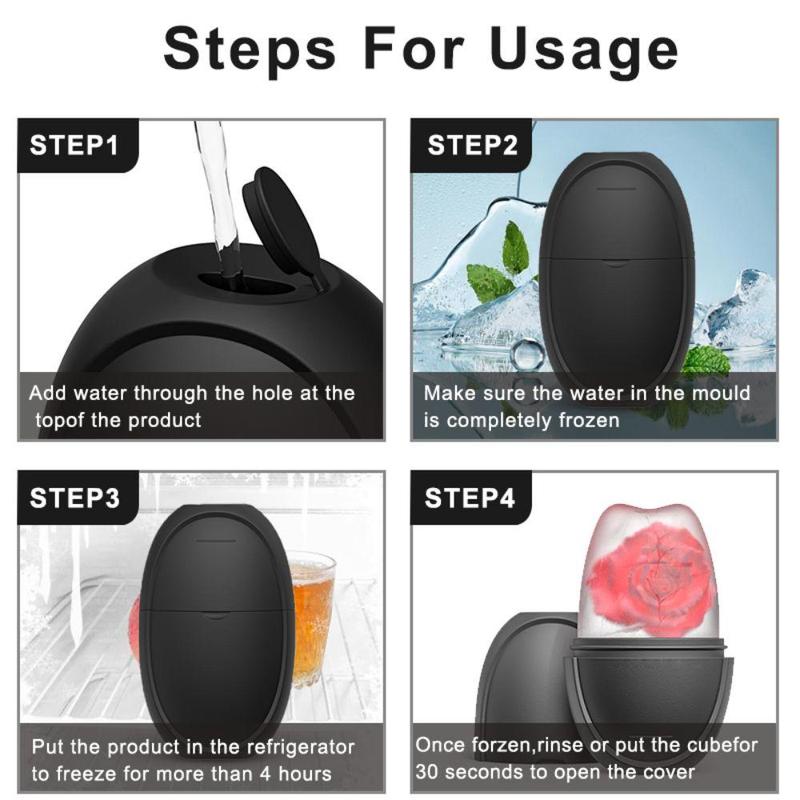 Steps For Usage

STEP1

Add water through the hole at the topof the product

STEP2

Make sure the water in the mould is completely frozen

STEP3

Put the product in the refrigerator to freeze for more than 4 hours

STEP4

Once forzen,rinse or put the cubefor 30 seconds to open the cover