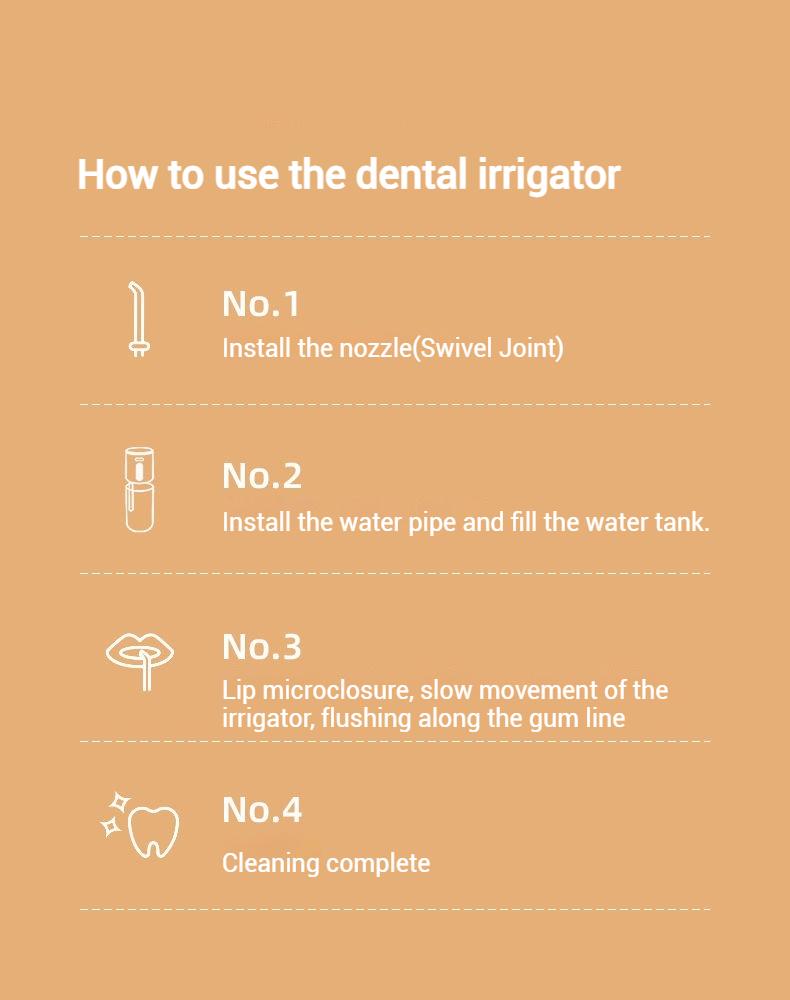 How to use the dental irrigator

No.1
Install the nozzle(Swivel Joint)

No.2
Install the water pipe and fill the water tank.

No.3
Lip microclosure, slow movement of the irrigator, flushing along the gum line

No.4
Cleaning complete