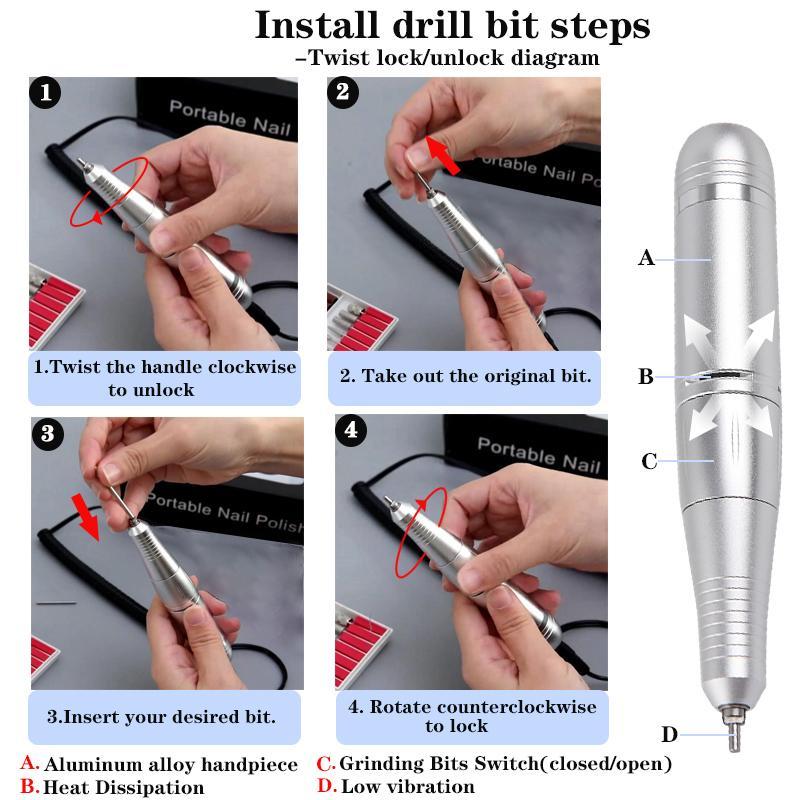 Install drill bit steps
–Twist lock/unlock diagram

1
Portable Nail
1.Twist the handle clockwise to unlock

2
ortable Nail Po
2. Take out the original bit.

3
Portable Nail Polish
3.Insert your desired bit.

4
Portable Nail
4. Rotate counterclockwise to lock

A
B
C
D

A. Aluminum alloy handpiece
B. Heat Dissipation
C. Grinding Bits Switch(closed/open)
D. Low vibration