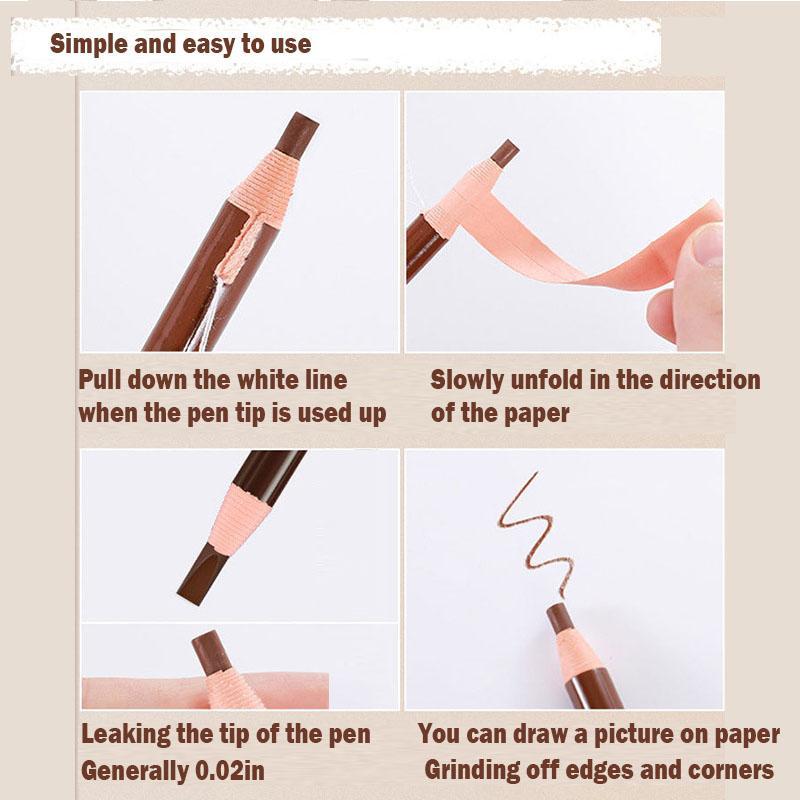 Simple and easy to use

Pull down the white line when the pen tip is used up

Slowly unfold in the direction of the paper

Leaking the tip of the pen Generally 0.02in

You can draw a picture on paper Grinding off edges and corners