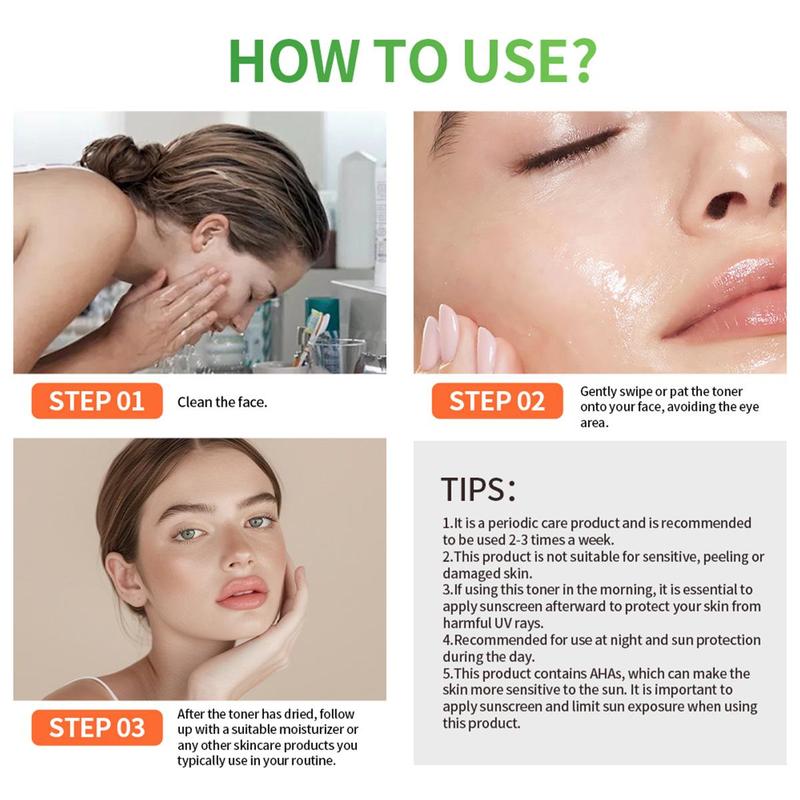 HOW TO USE?

STEP 01
Clean the face.

STEP 02
Gently swipe or pat the toner onto your face, avoiding the eye area.

STEP 03
After the toner has dried, follow up with a suitable moisturizer or any other skincare products you typically use in your routine.

TIPS:
1.It is a periodic care product and is recommended to be used 2-3 times a week.
2.This product is not suitable for sensitive, peeling or damaged skin.
3.If using this toner in the morning, it is essential to apply sunscreen afterward to protect your skin from harmful UV rays.
4.Recommended for use at night and sun protection during the day.
5.This product contains AHAs, which can make the skin more sensitive to the sun. It is important to apply sunscreen and limit sun exposure when using this product.