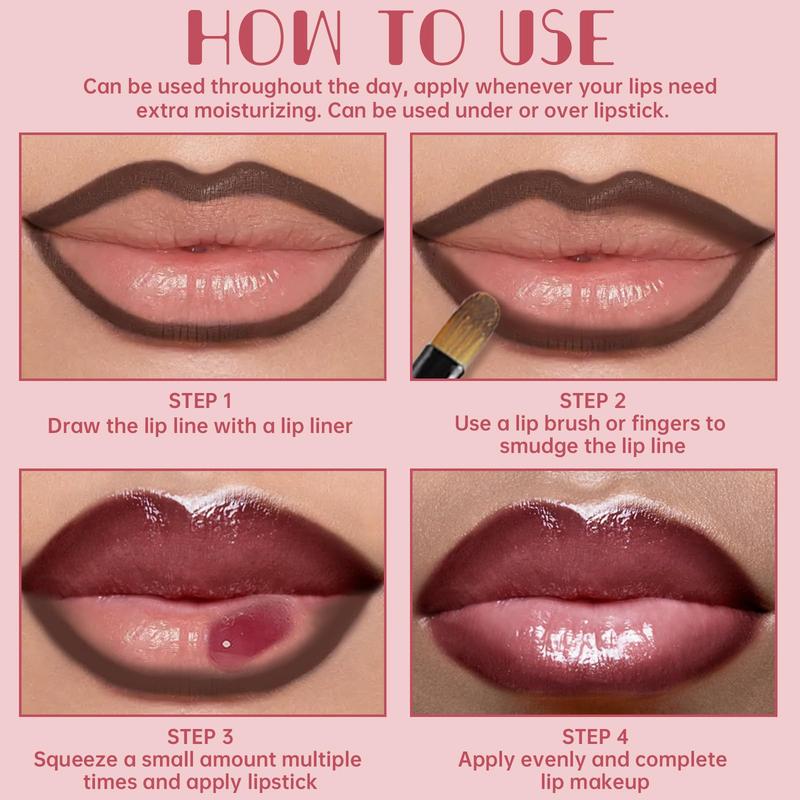 HOW TO USE

Can be used throughout the day, apply whenever your lips need extra moisturizing. Can be used under or over lipstick.

STEP 1
Draw the lip line with a lip liner

STEP 2
Use a lip brush or fingers to smudge the lip line

STEP 3
Squeeze a small amount multiple times and apply lipstick

STEP 4
Apply evenly and complete lip makeup