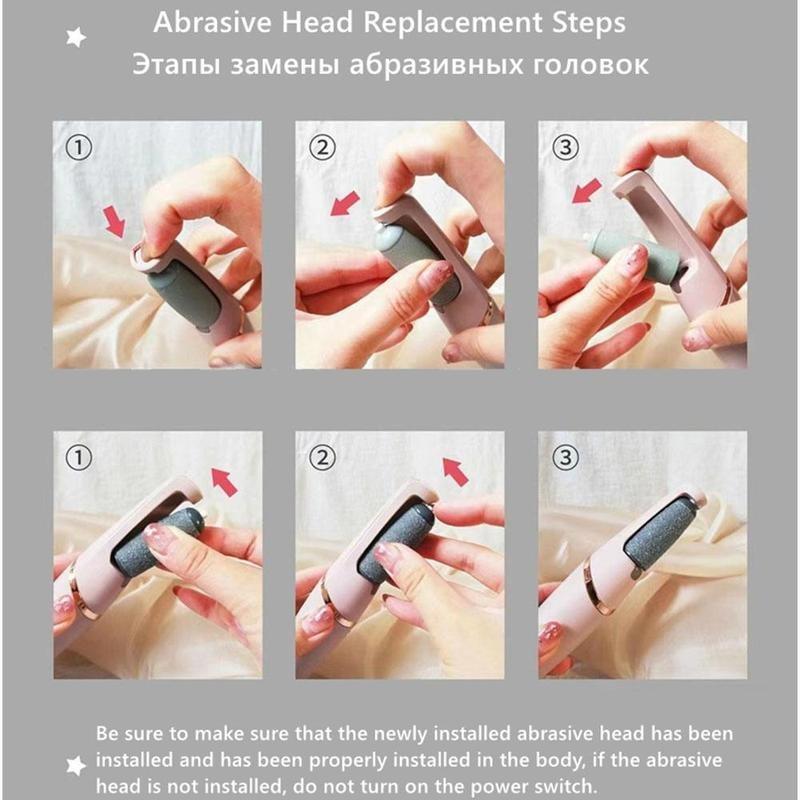 Abrasive Head Replacement Steps
Этапы замены абразивных головок

①

②

③

①

②

③

Be sure to make sure that the newly installed abrasive head has been installed and has been properly installed in the body, if the abrasive head is not installed, do not turn on the power switch.