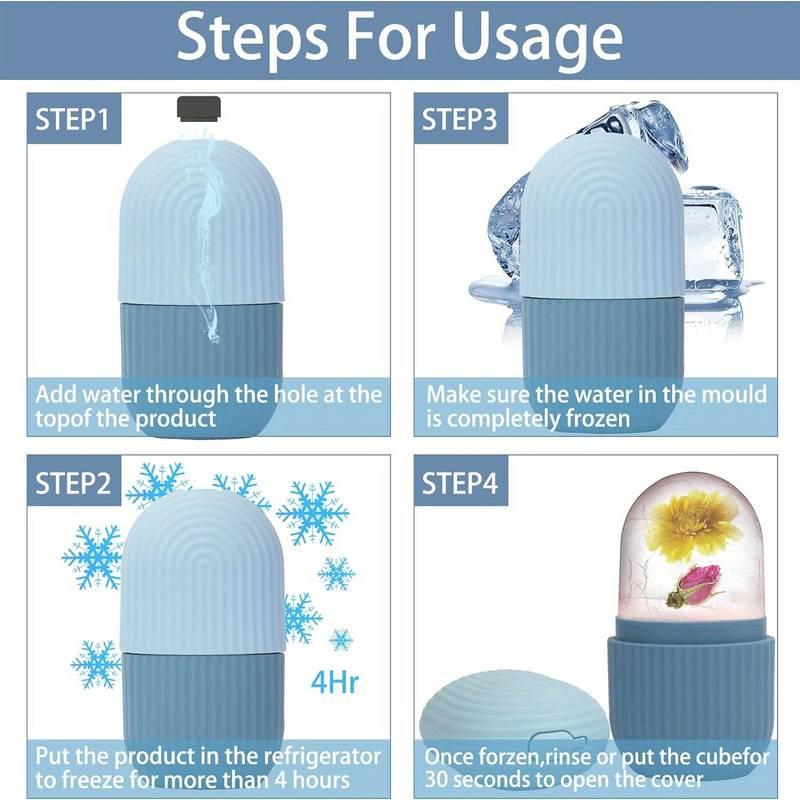 Steps For Usage

STEP1

Add water through the hole at the topof the product

STEP3

Make sure the water in the mould is completely frozen

STEP2

4Hr

Put the product in the refrigerator to freeze for more than 4 hours

STEP4

Once forzen,rinse or put the cubefor 30 seconds to open the cover