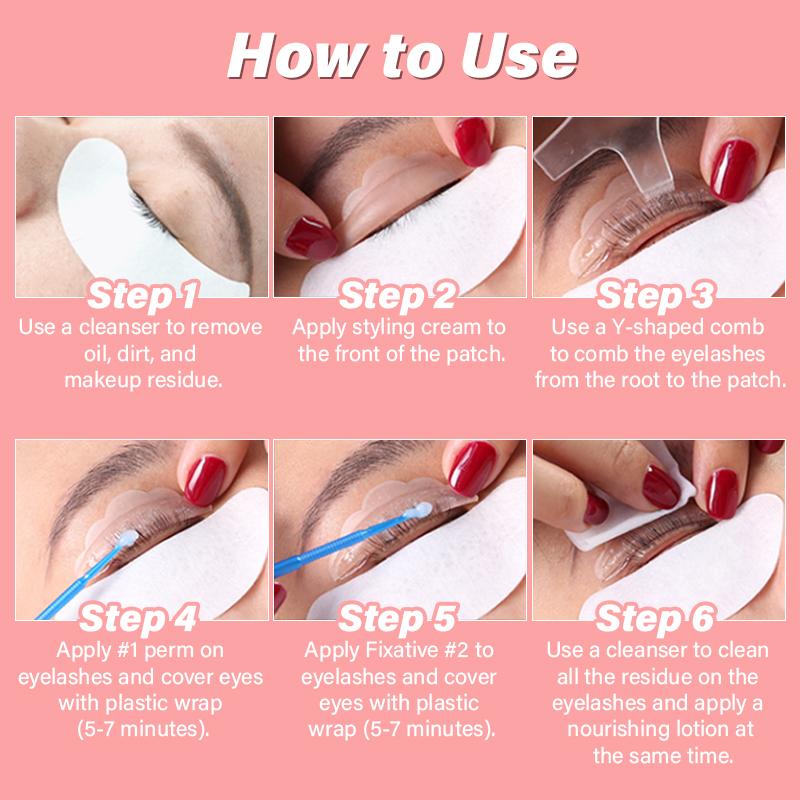 How to Use

Step 1
Use a cleanser to remove oil, dirt, and makeup residue.

Step 2
Apply styling cream to the front of the patch.

Step 3
Use a Y-shaped comb to comb the eyelashes from the root to the patch.

Step 4
Apply #1 perm on eyelashes and cover eyes with plastic wrap (5-7 minutes).

Step 5
Apply Fixative #2 to eyelashes and cover eyes with plastic wrap (5-7 minutes).

Step 6
Use a cleanser to clean all the residue on the eyelashes and apply a nourishing lotion at the same time.