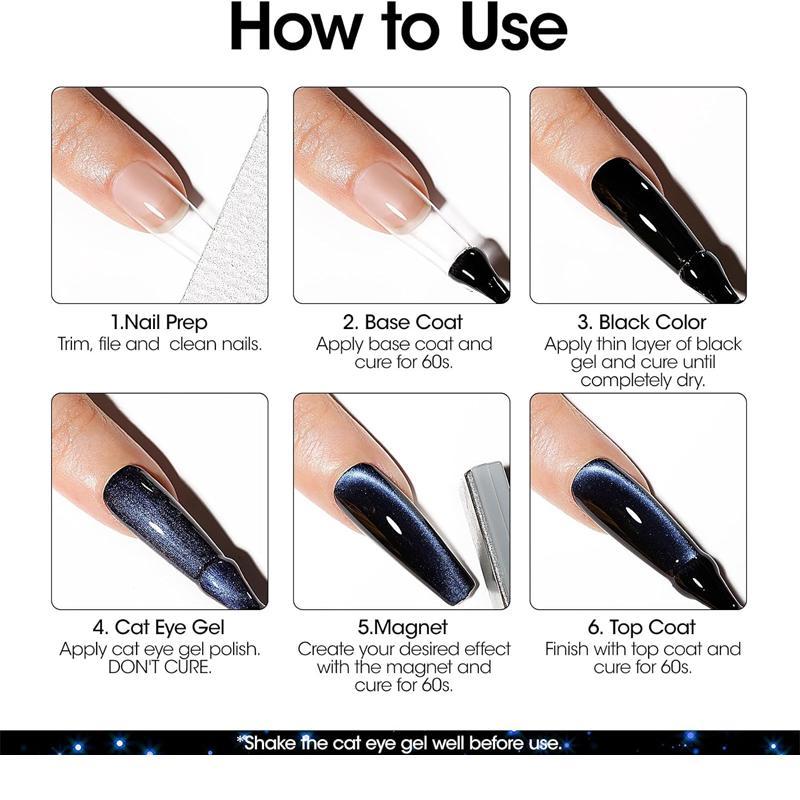 How to Use

1.Nail Prep
Trim, file and clean nails.

2. Base Coat
Apply base coat and cure for 60s.

3. Black Color
Apply thin layer of black gel and cure until completely dry.

4. Cat Eye Gel
Apply cat eye gel polish. DON'T CURE.

5.Magnet
Create your desired effect with the magnet and cure for 60s.

6. Top Coat
Finish with top coat and cure for 60s.

*Shake the cat eye gel well before use.