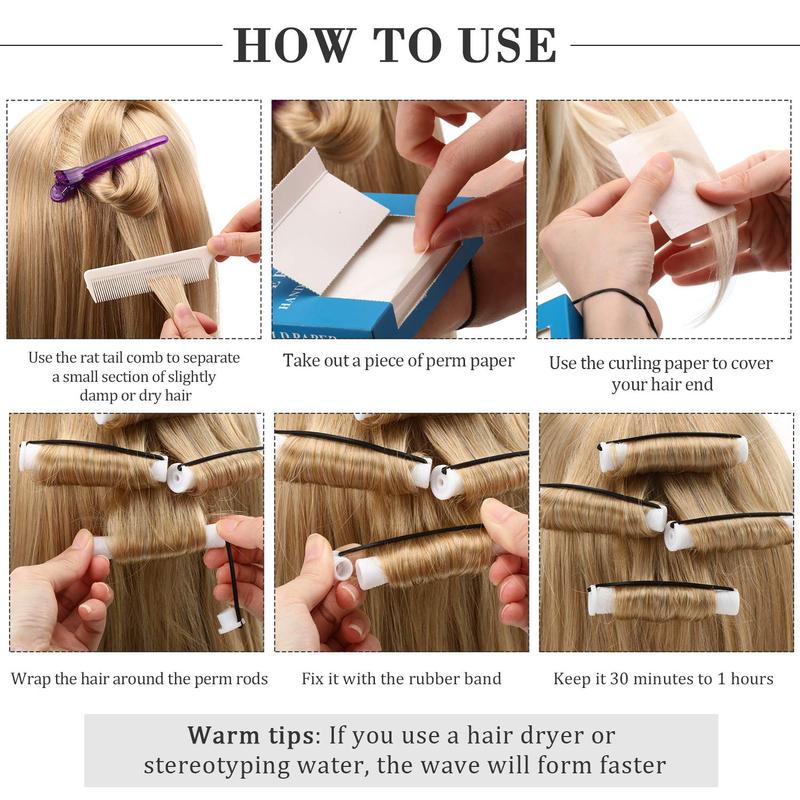 HOW TO USE

Use the rat tail comb to separate a small section of slightly damp or dry hair

Take out a piece of perm paper

Use the curling paper to cover your hair end

Wrap the hair around the perm rods

Fix it with the rubber band

Keep it 30 minutes to 1 hours

Warm tips: If you use a hair dryer or stereotyping water, the wave will form faster