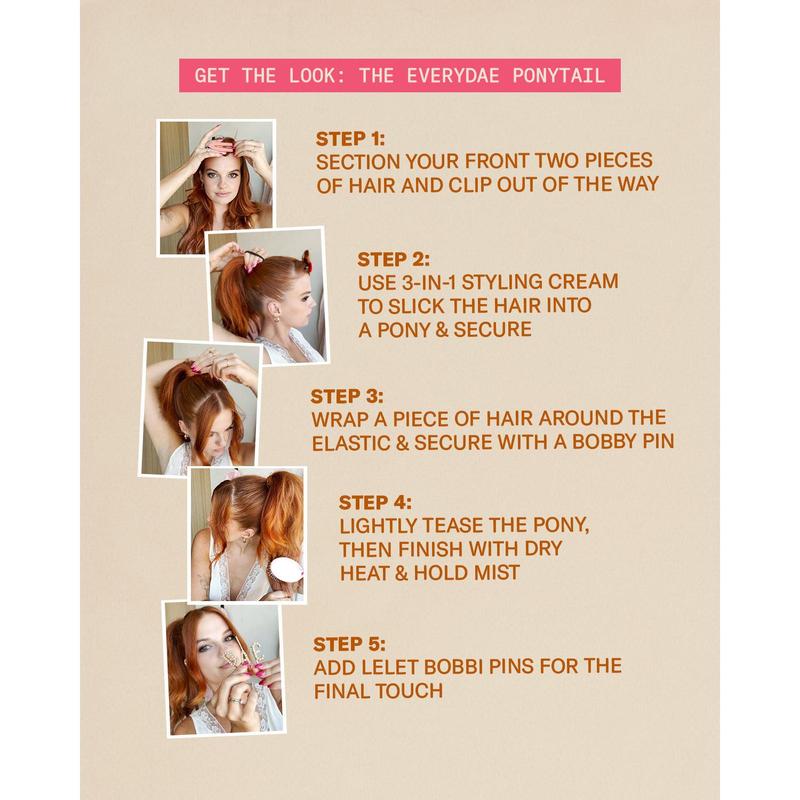 GET THE LOOK: THE EVERYDAE PONYTAIL

STEP 1:
SECTION YOUR FRONT TWO PIECES OF HAIR AND CLIP OUT OF THE WAY

STEP 2:
USE 3-IN-1 STYLING CREAM TO SLICK THE HAIR INTO A PONY & SECURE

STEP 3:
WRAP A PIECE OF HAIR AROUND THE ELASTIC & SECURE WITH A BOBBY PIN

STEP 4:
LIGHTLY TEASE THE PONY, THEN FINISH WITH DRY HEAT & HOLD MIST

STEP 5:
ADD LELET BOBBI PINS FOR THE FINAL TOUCH