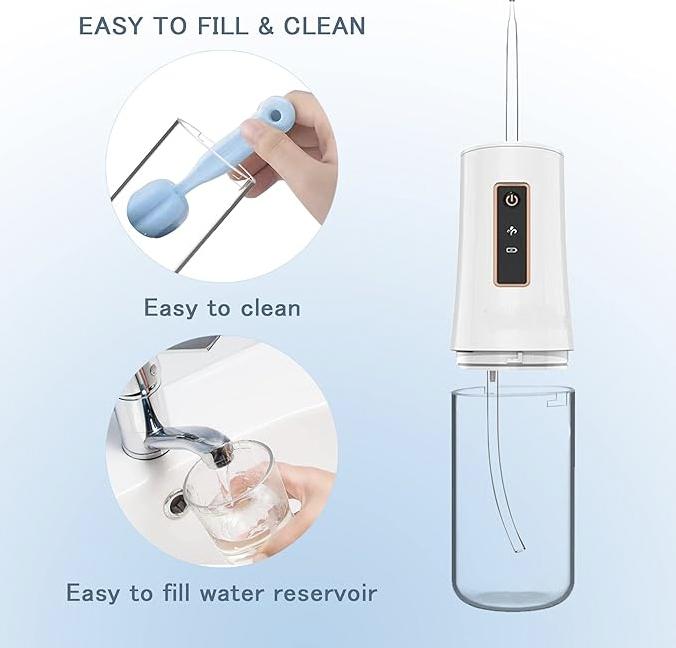 EASY TO FILL & CLEAN

Easy to clean

Easy to fill water reservoir