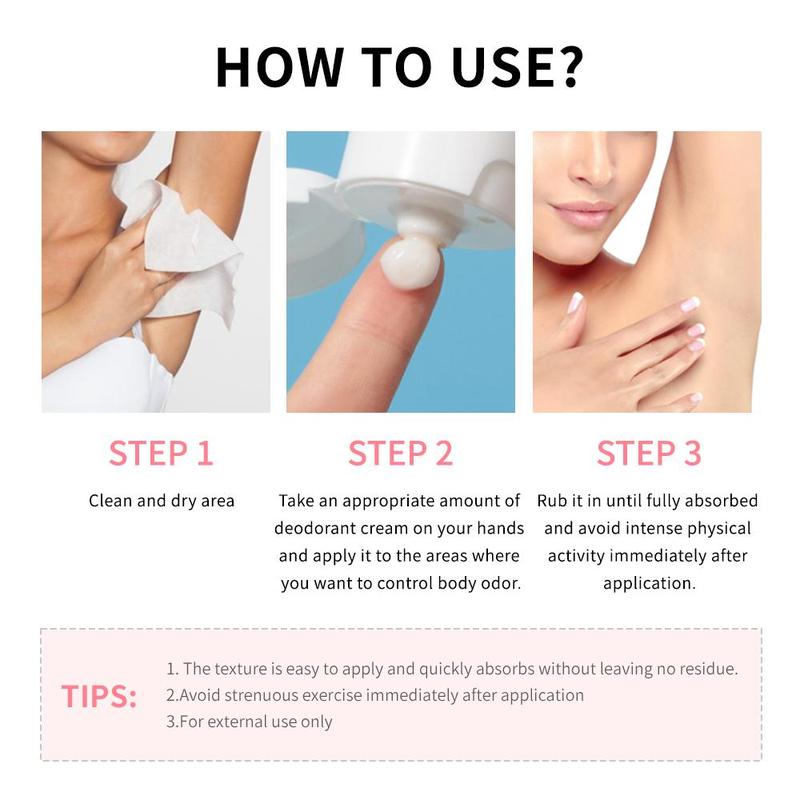 HOW TO USE?

STEP 1

Clean and dry area

STEP 2

Take an appropriate amount of deodorant cream on your hands and apply it to the areas where you want to control body odor.

STEP 3

Rub it in until fully absorbed and avoid intense physical activity immediately after application.

TIPS:

1. The texture is easy to apply and quickly absorbs without leaving no residue.
2.Avoid strenuous exercise immediately after application
3.For external use only