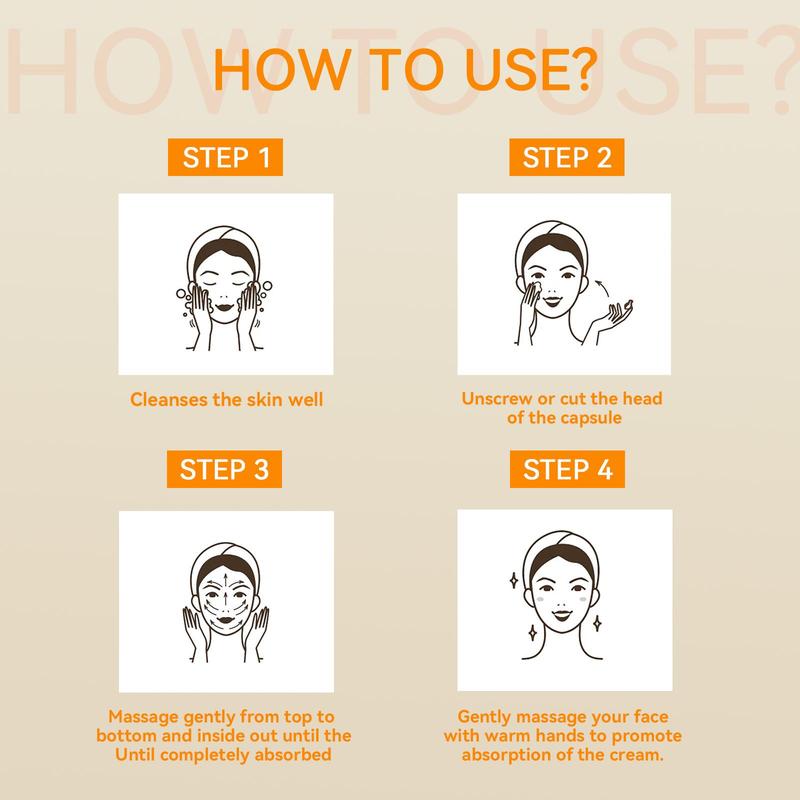 HOW TO USE?

HOW TO USE?

STEP 1

Cleanses the skin well

STEP 2

Unscrew or cut the head of the capsule

STEP 3

Massage gently from top to bottom and inside out until the Until completely absorbed

STEP 4

Gently massage your face with warm hands to promote absorption of the cream.