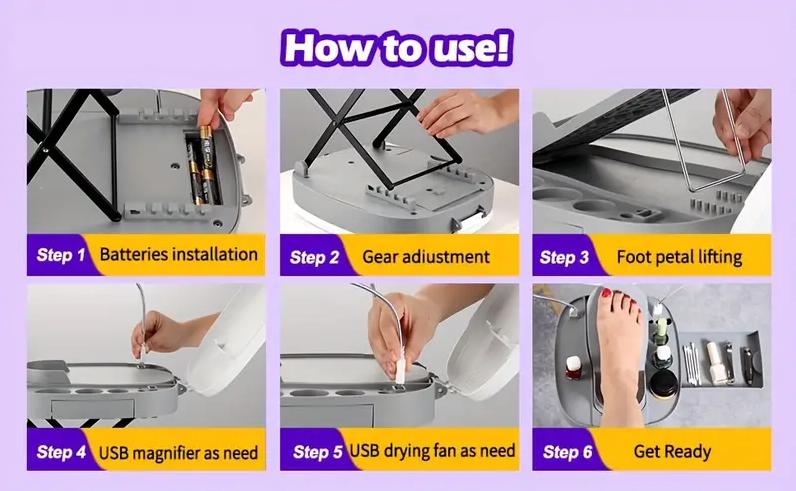 How to use!

Step 1 Batteries installation

Step 2 Gear adiustment

Step 3 Foot petal lifting

Step 4 USB magnifier as need

Step 5 USB drying fan as need

Step 6 Get Ready