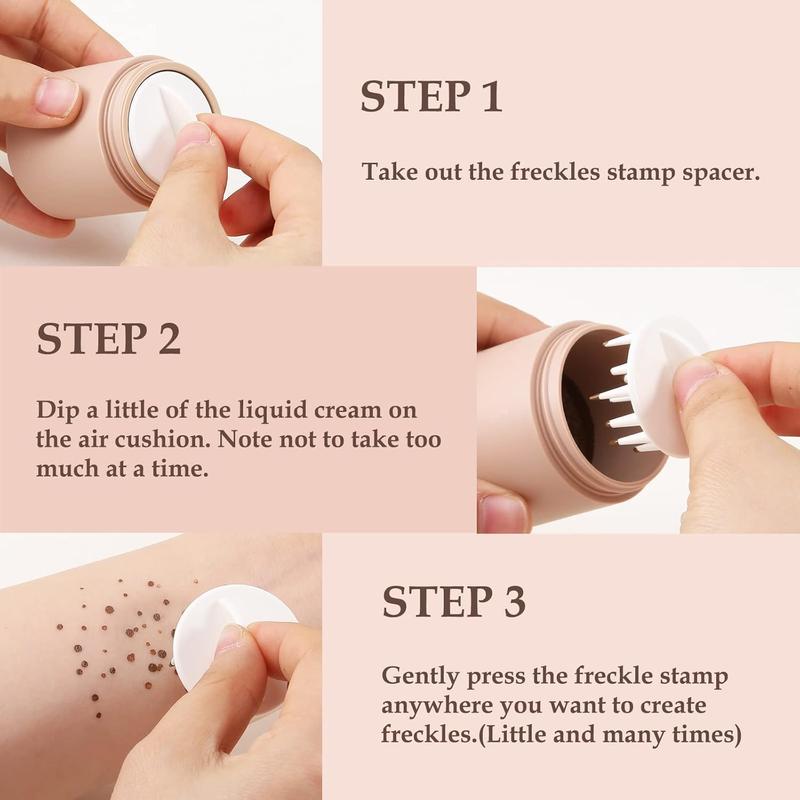 STEP 1

Take out the freckles stamp spacer.

STEP 2

Dip a little of the liquid cream on the air cushion. Note not to take too much at a time.

STEP 3

Gently press the freckle stamp anywhere you want to create freckles.(Little and many times)