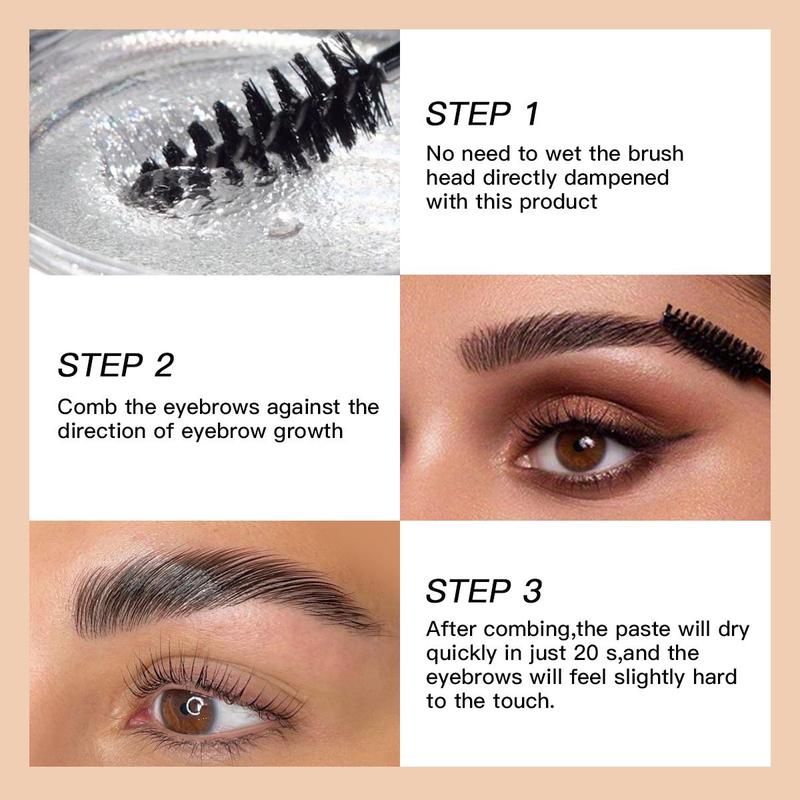 STEP 1
No need to wet the brush head directly dampened with this product

STEP 2
Comb the eyebrows against the direction of eyebrow growth

STEP 3
After combing,the paste will dry quickly in just 20 s,and the eyebrows will feel slightly hard to the touch.