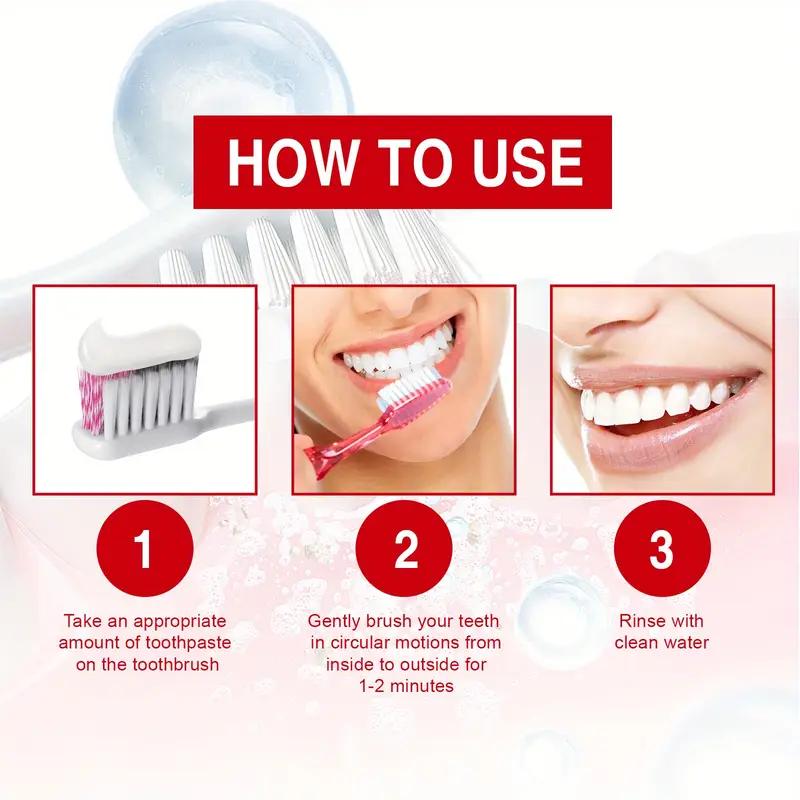 HOW TO USE

1

Take an appropriate amount of toothpaste on the toothbrush

2

Gently brush your teeth in circular motions from inside to outside for 1-2 minutes

3

Rinse with clean water