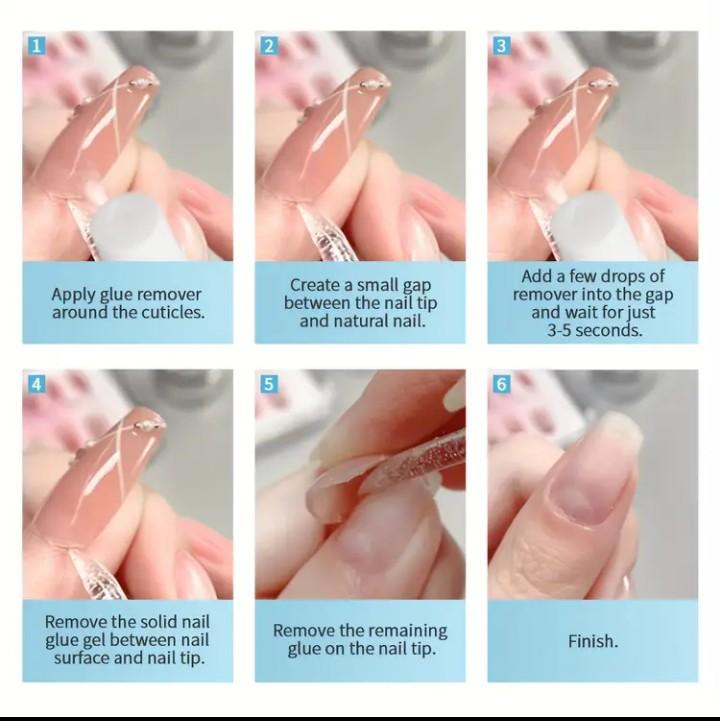 1

Apply glue remover around the cuticles.

2

Create a small gap between the nail tip and natural nail.

3

Add a few drops of remover into the gap and wait for just 3-5 seconds.

4

Remove the solid nail glue gel between nail surface and nail tip.

5

Remove the remaining glue on the nail tip.

6

Finish.