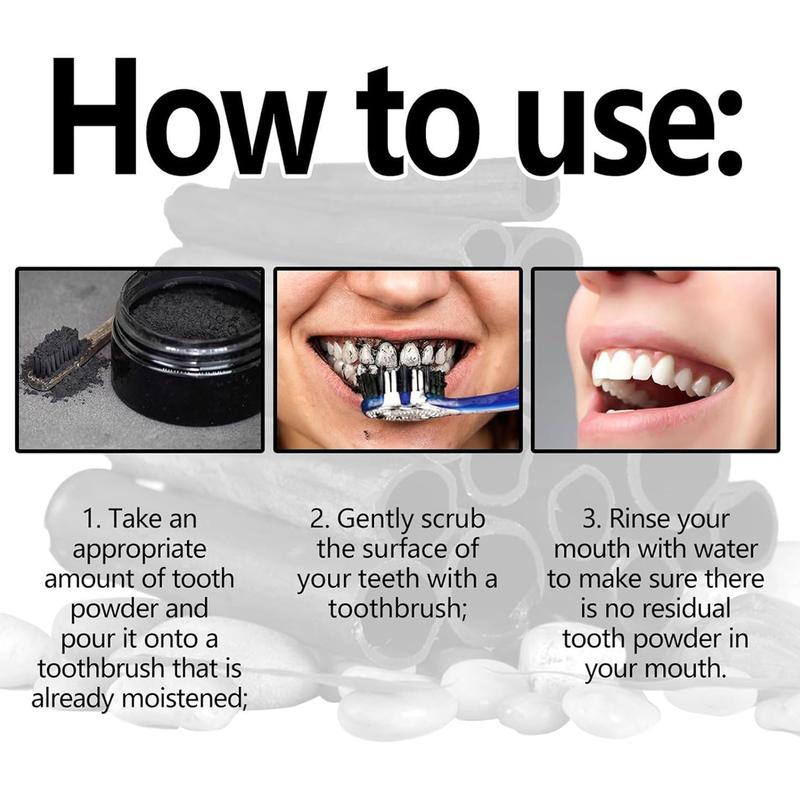 How to use:

1. Take an appropriate amount of tooth powder and pour it onto a toothbrush that is already moistened;

2. Gently scrub the surface of your teeth with a toothbrush;

3. Rinse your mouth with water to make sure there is no residual tooth powder in your mouth.