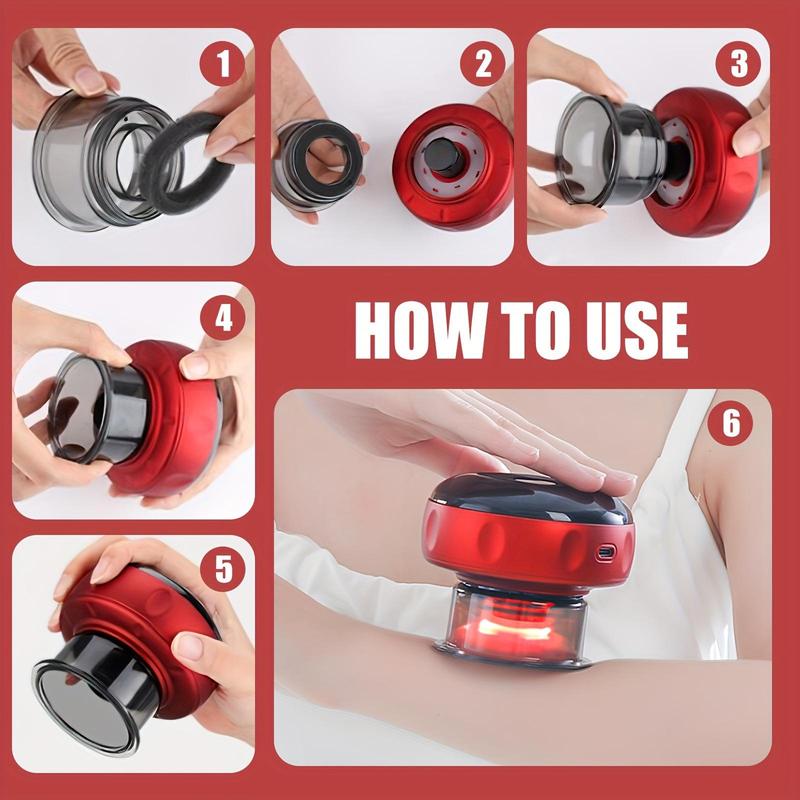 1

2

3

4

HOW TO USE

5

6